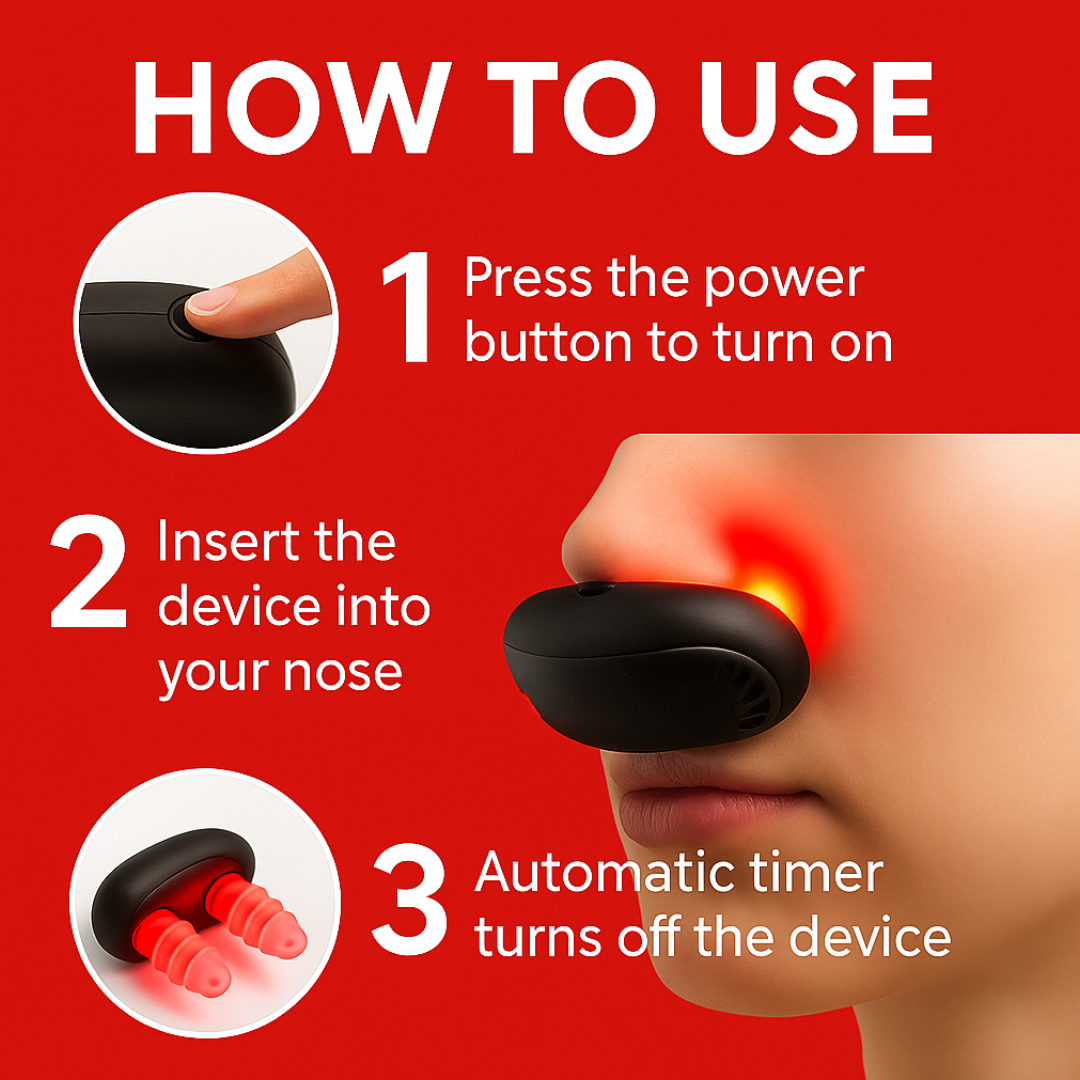 HOW TO USE

1 Press the power button to turn on

2 Insert the device into your nose

3 Automatic timer turns off the device