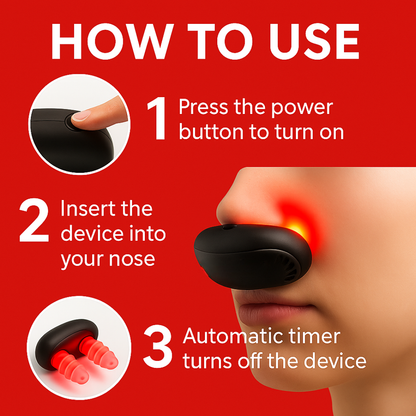 HOW TO USE

1 Press the power button to turn on

2 Insert the device into your nose

3 Automatic timer turns off the device